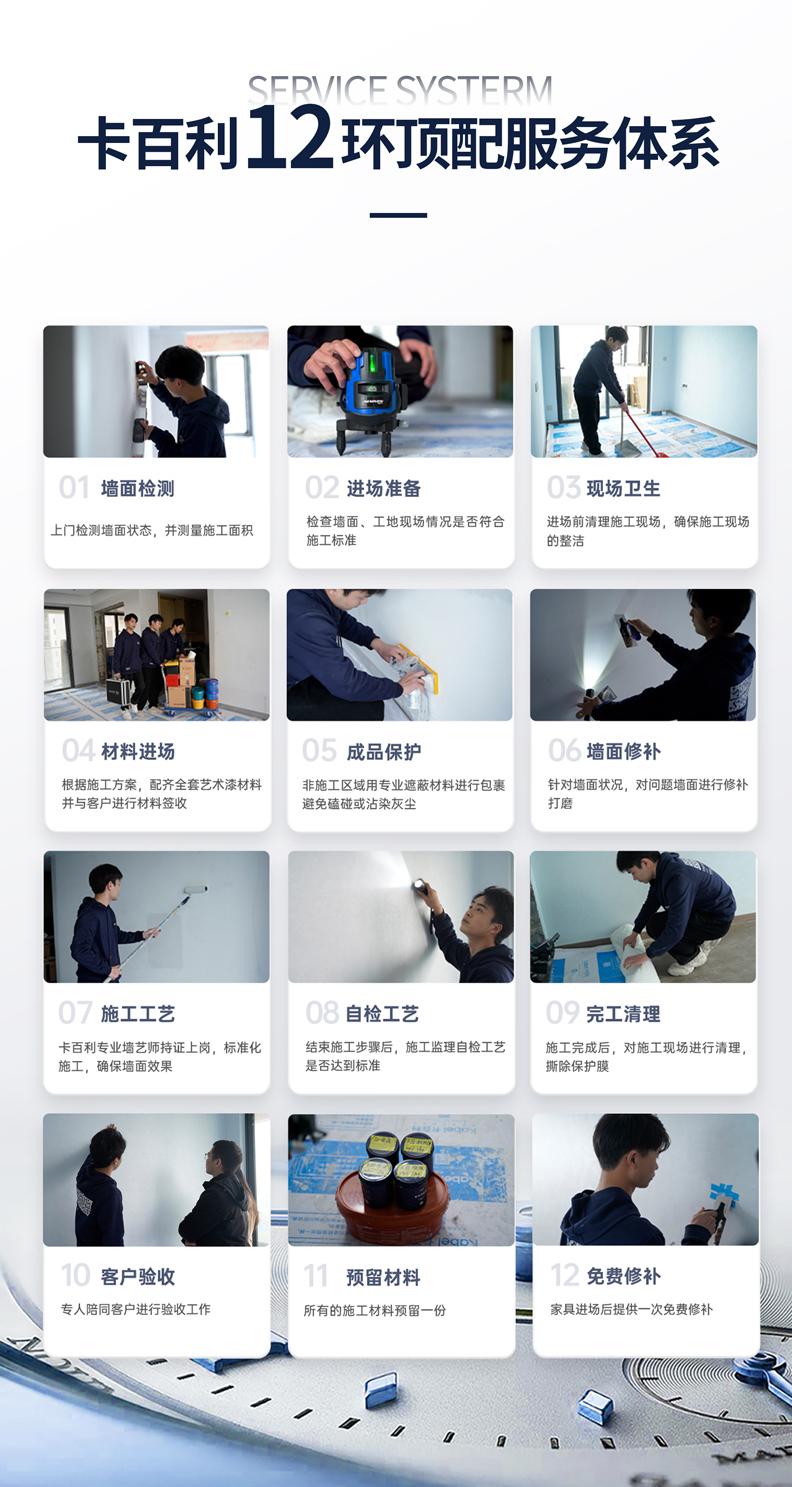 SERVICE SYSTERM

卡百利12环顶配服务体系

01 墙面检测

上门检测墙面状态，并测量施工面积

02 进场准备

检查墙面、工地现场情况是否符合施工标准

03 现场卫生

进场前清理施工现场，确保施工现场的整洁

04 材料进场

根据施工方案，配齐全套艺术漆材料并与客户进行材料签收

05 成品保护

非施工区域用专业遮蔽材料进行包裹避免磕碰或沾染灰尘

06 墙面修补

针对墙面状况，对问题墙面进行修补打磨

07 施工工艺

卡百利专业墙艺师持证上岗，标准化施工，确保墙面效果

08 自检工艺

结束施工步骤后，施工监理自检工艺是否达到标准

09 完工清理

施工完成后，对施工现场进行清理，撕除保护膜

10 客户验收

专人陪同客户进行验收工作

11 预留材料

所有的施工材料预留一份

12 免费修补

家具进场后提供一次免费修补